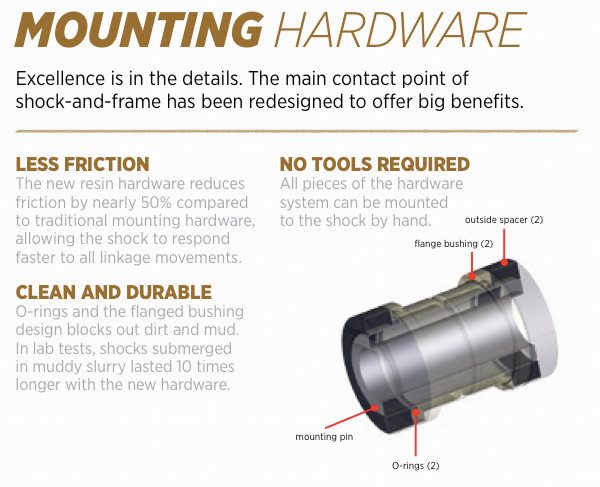 MOUNTING HARDWARE

Excellence is in the details. The main contact point of shock-and-frame has been redesigned to offer big benefits.

LESS FRICTION
The new resin hardware reduces friction by nearly 50% compared to traditional mounting hardware, allowing the shock to respond faster to all linkage movements.

CLEAN AND DURABLE
O-rings and the flanged bushing design blocks out dirt and mud. In lab tests, shocks submerged in muddy slurry lasted 10 times longer with the new hardware.

NO TOOLS REQUIRED
All pieces of the hardware system can be mounted to the shock by hand.

outside spacer (2)
flange bushing (2)
mounting pin
O-rings (2)